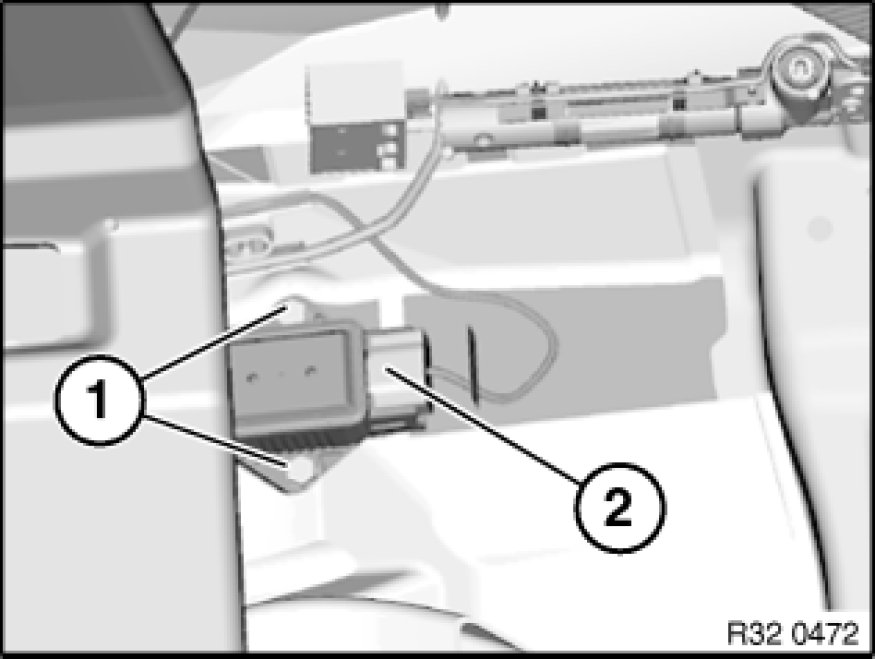 1
2
R32 0472