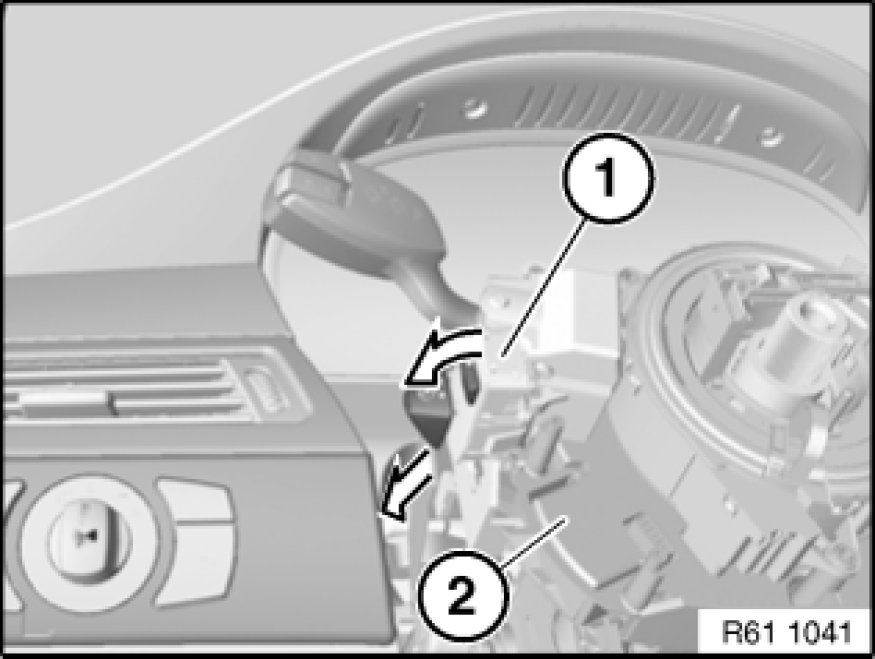 1
2
R61 1041