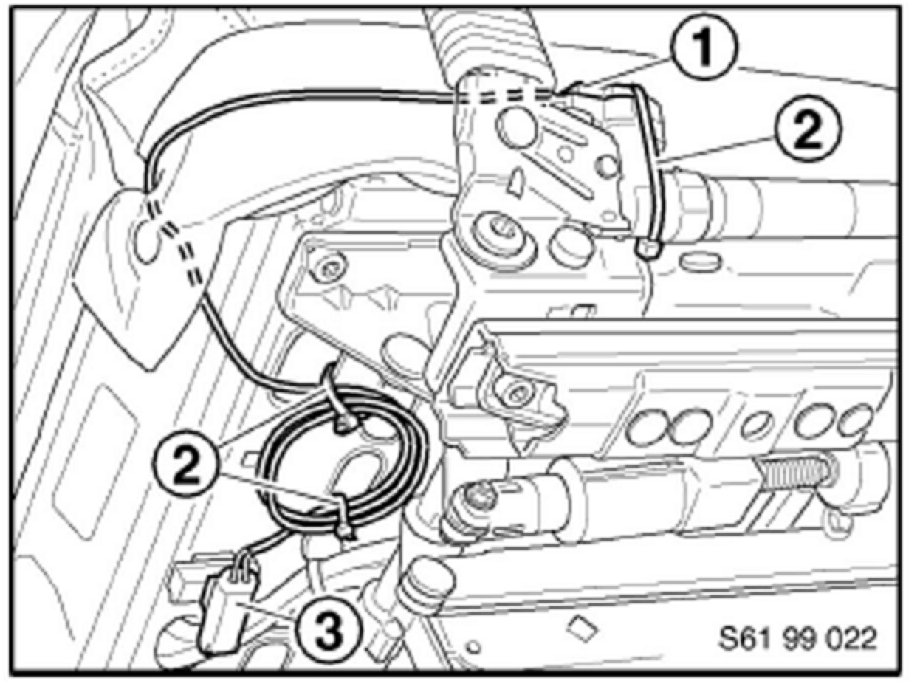 1
2
2
3
S61 99 022