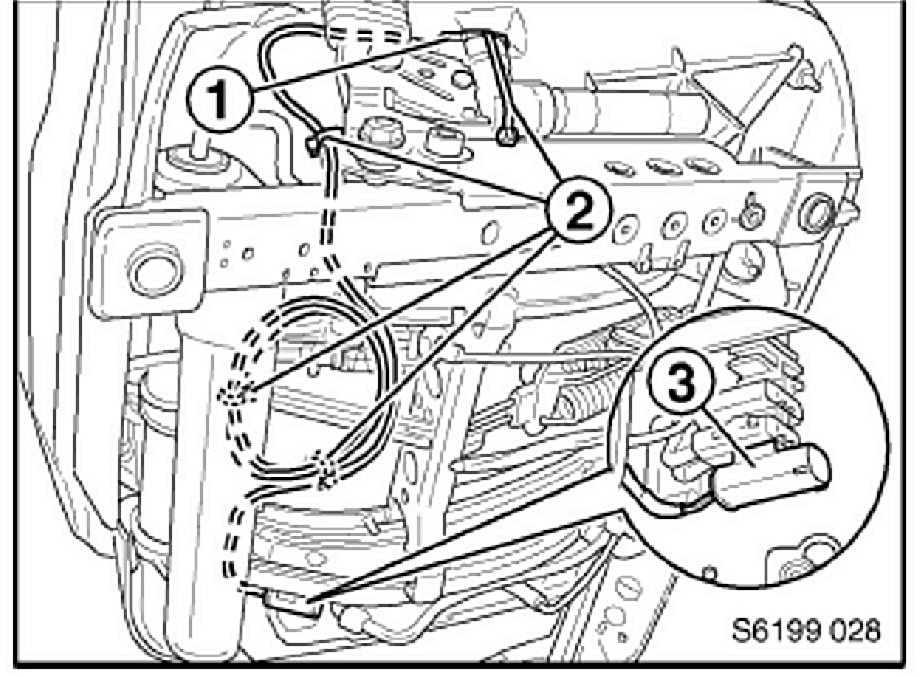 1
2
3
S6199 028