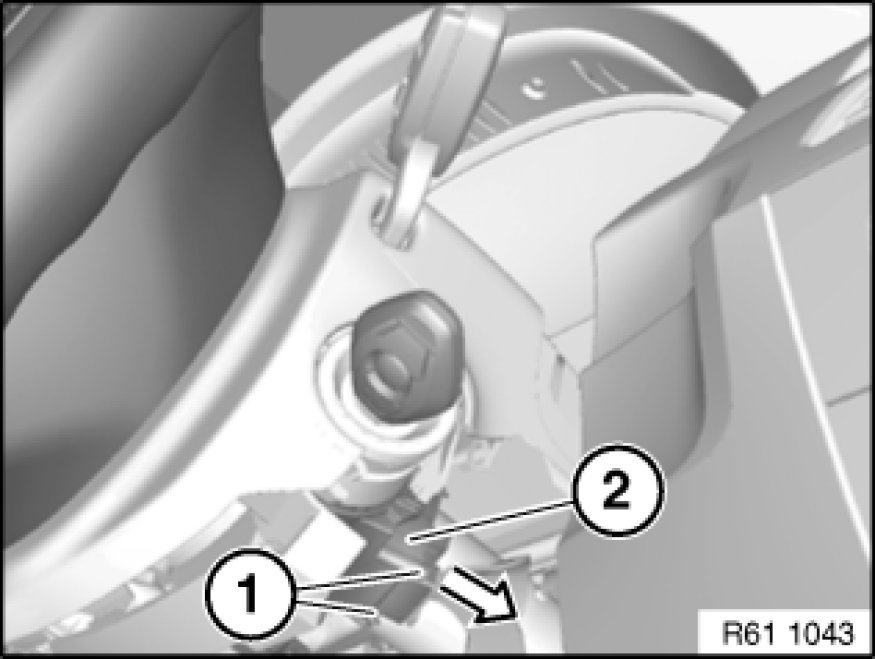 2
1
R61 1043