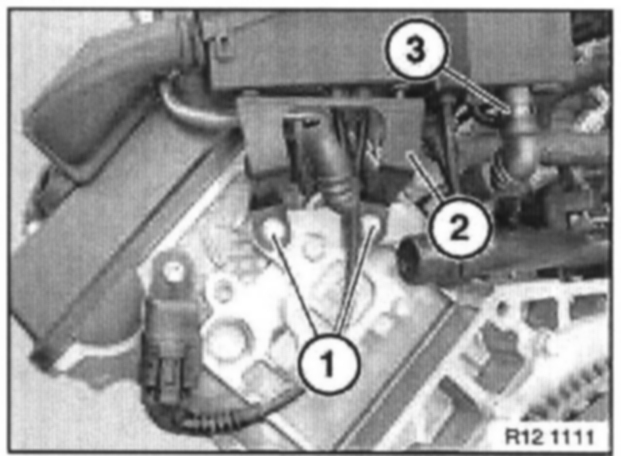 3
2
1
R12 1111