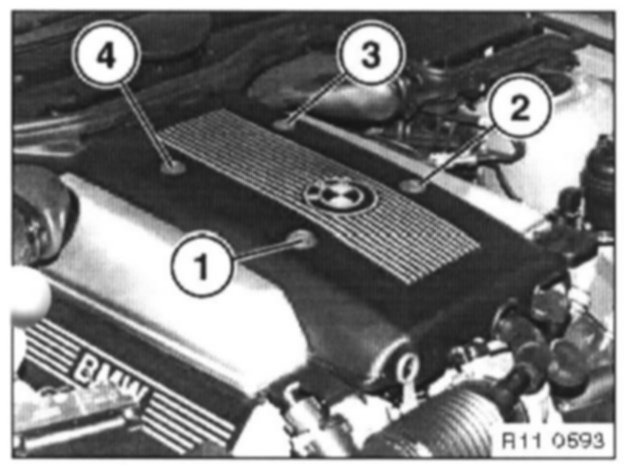 4
3
2
1
BMW
R11 0593