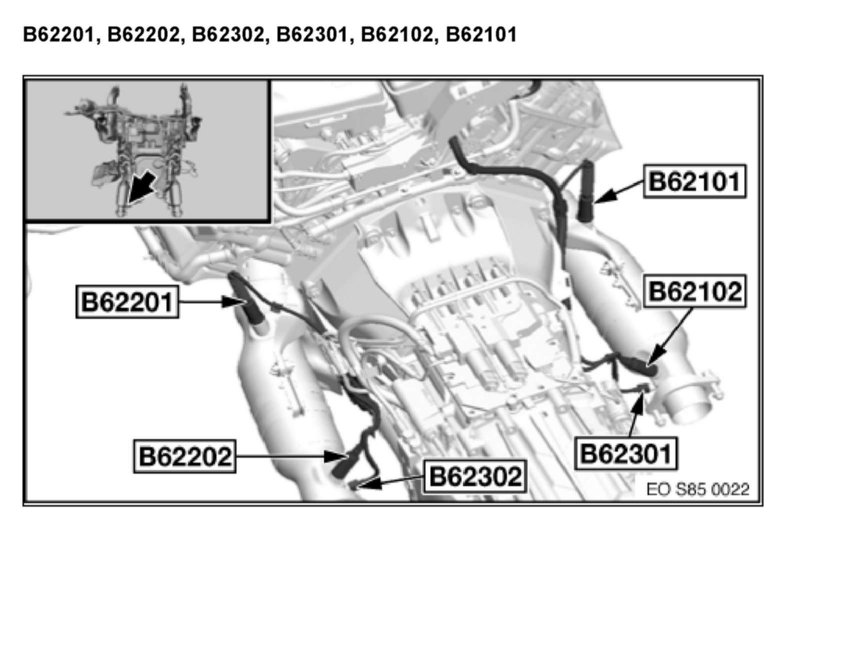 B62201, B62202, B62302, B62301, B62102, B62101

B62101

B62201

B62102

B62202

B62302

B62301

EO S85 0022