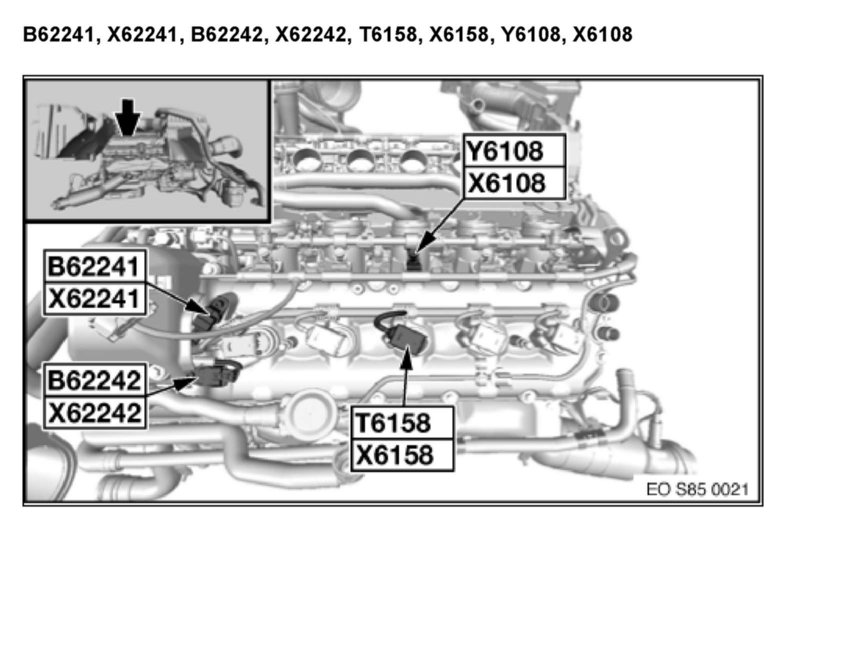 B62241, X62241, B62242, X62242, T6158, X6158, Y6108, X6108

Y6108
X6108

B62241
X62241

B62242
X62242

T6158
X6158

EO S85 0021