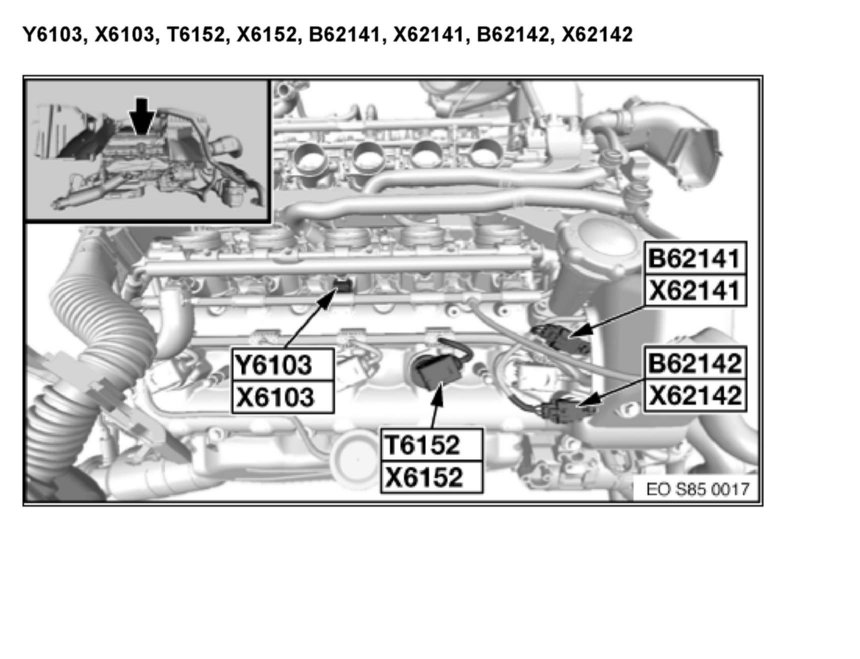 Y6103, X6103, T6152, X6152, B62141, X62141, B62142, X62142

B62141
X62141
Y6103
X6103
B62142
X62142
T6152
X6152
EO S85 0017