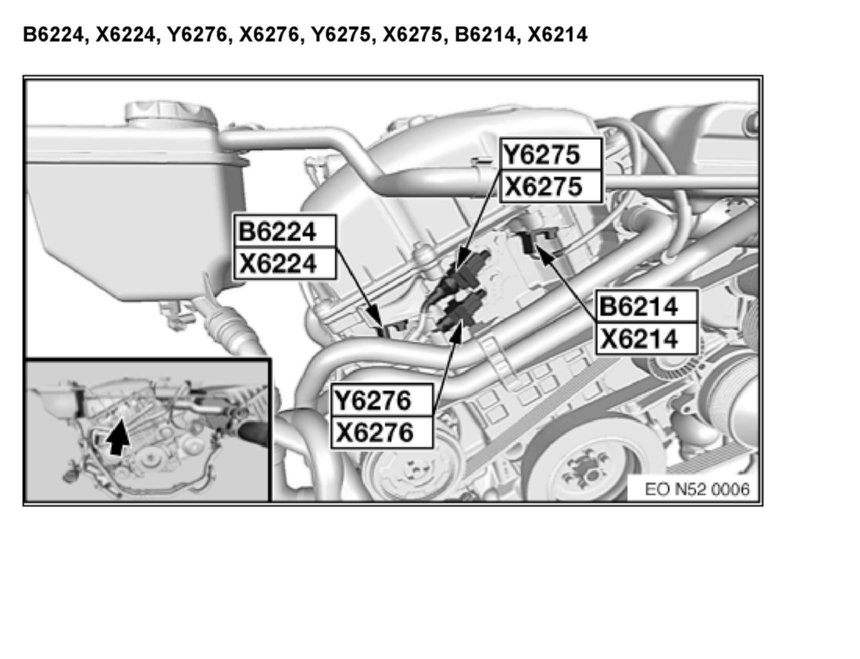 B6224, X6224, Y6276, X6276, Y6275, X6275, B6214, X6214

Y6275
X6275

B6224
X6224

B6214
X6214

Y6276
X6276

EO N52 0006