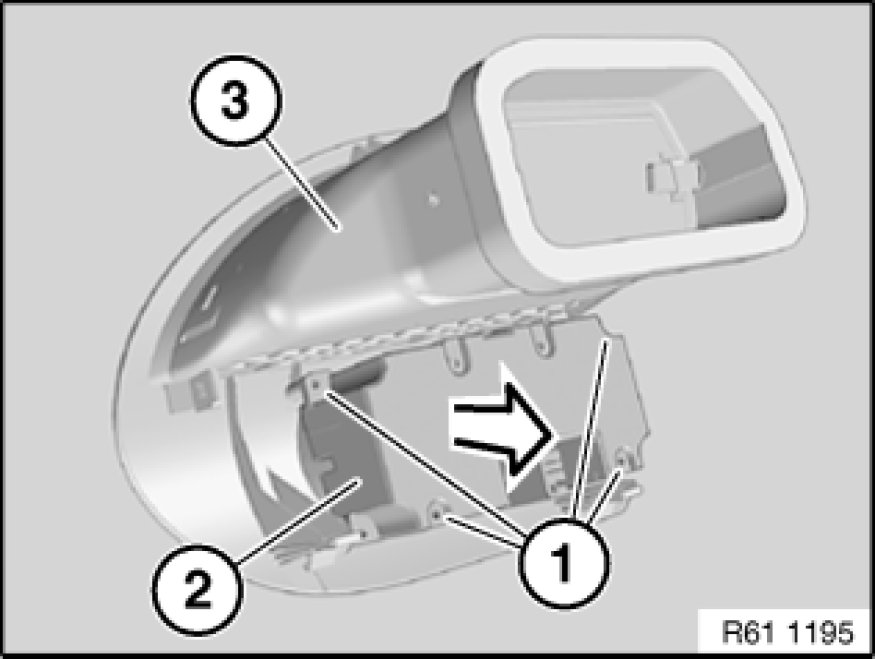 3
2
1
R61 1195