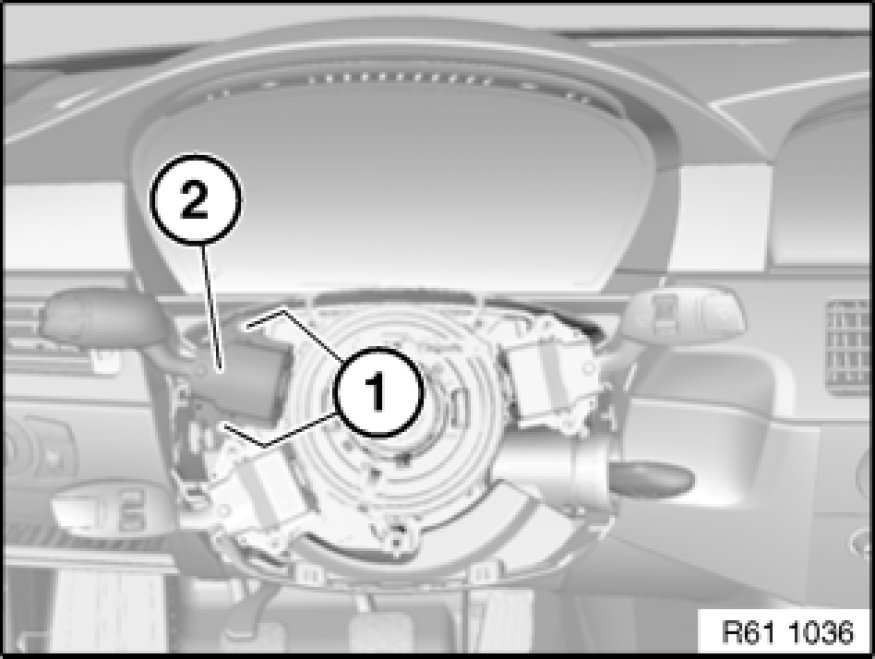 2
1
R61 1036