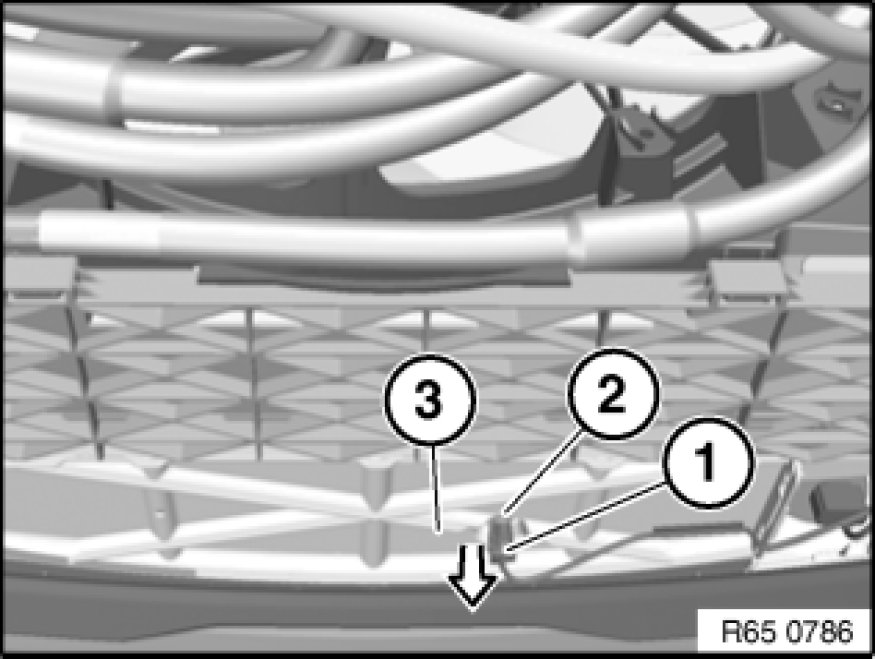 3
2
1
R65 0786