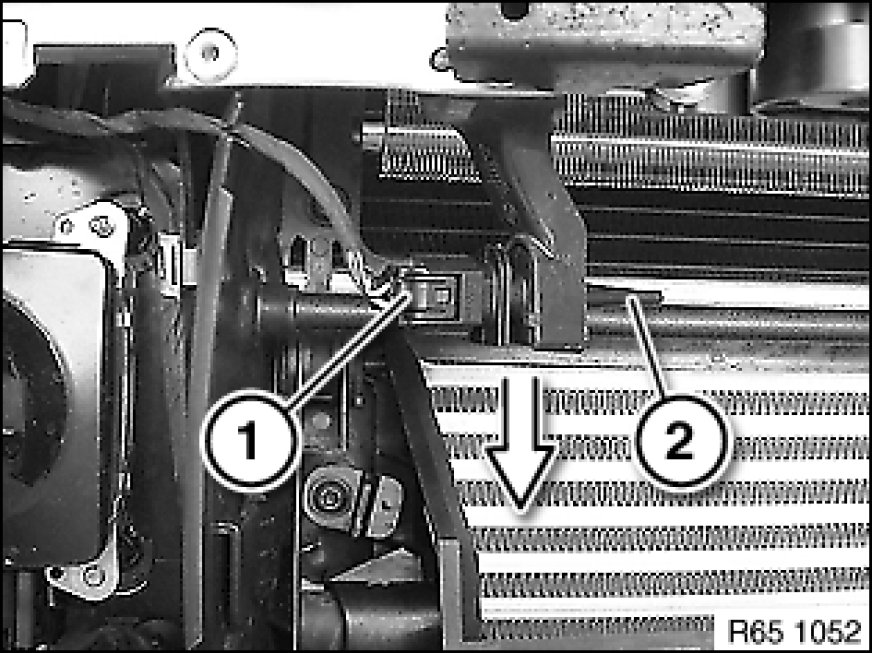 1
2
R65 1052