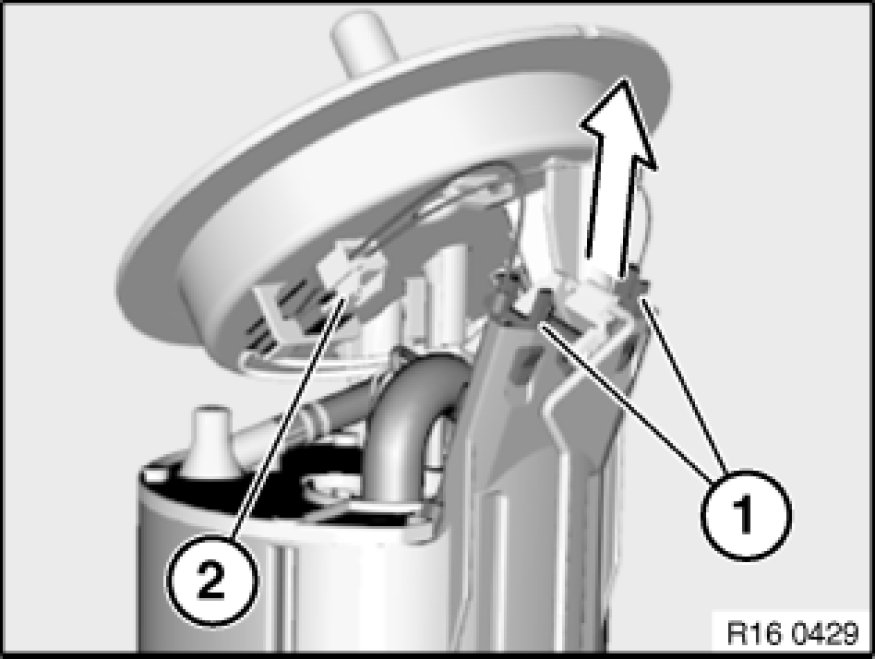 2

1

R16 0429