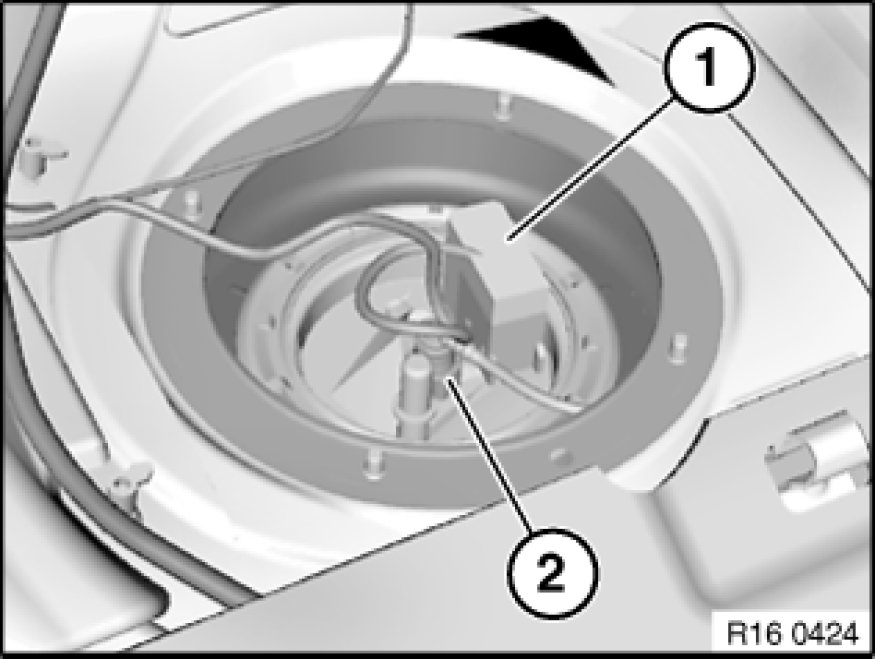 1
2
R16 0424