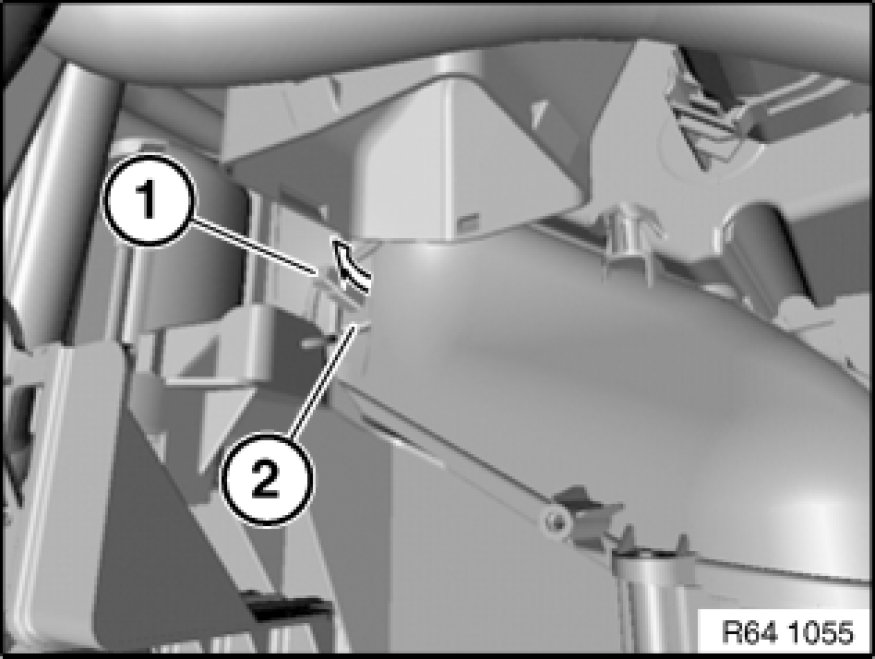 1

2

R64 1055