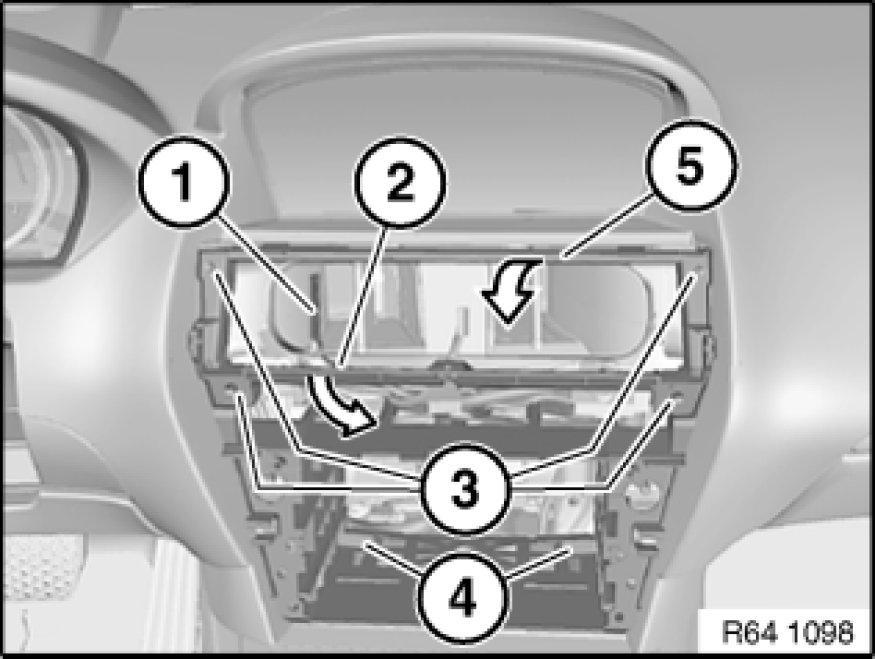 1
2
5
3
4
R64 1098