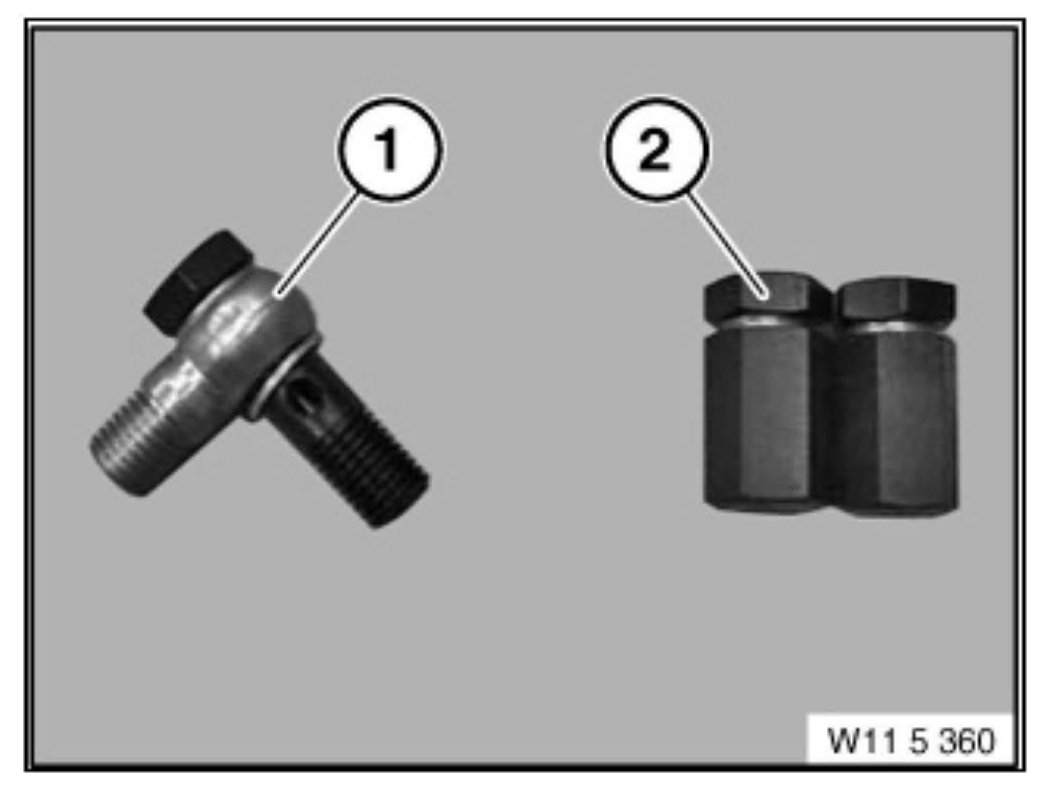 1
2
W11 5 360