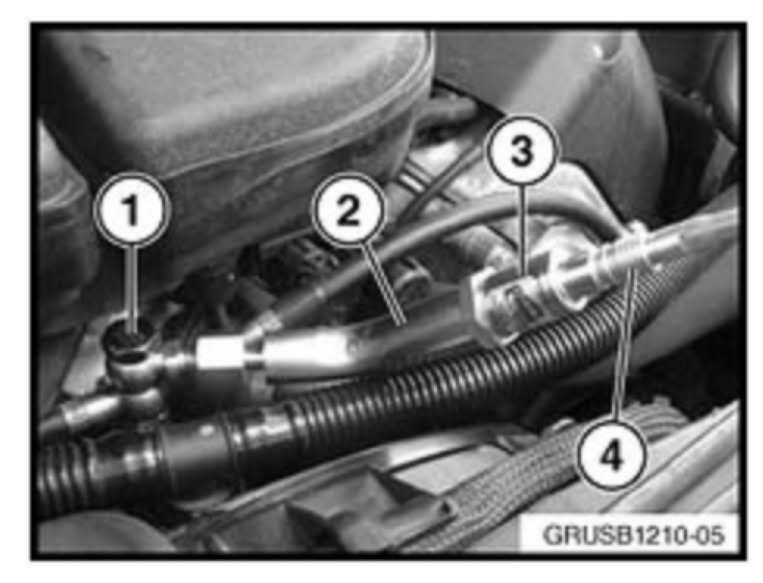 1
2
3
4
GRUSB1210-05