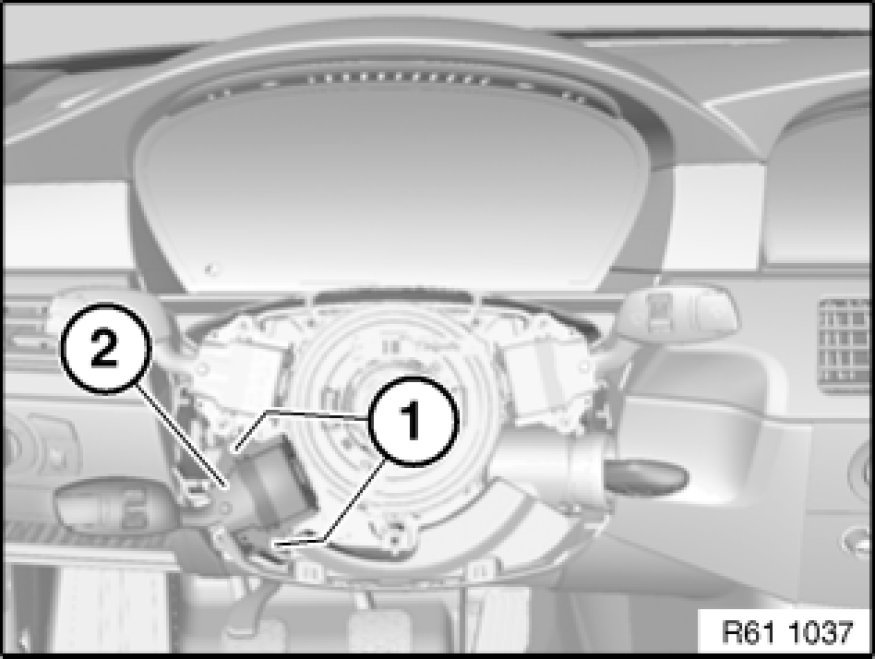 2
1
R61 1037