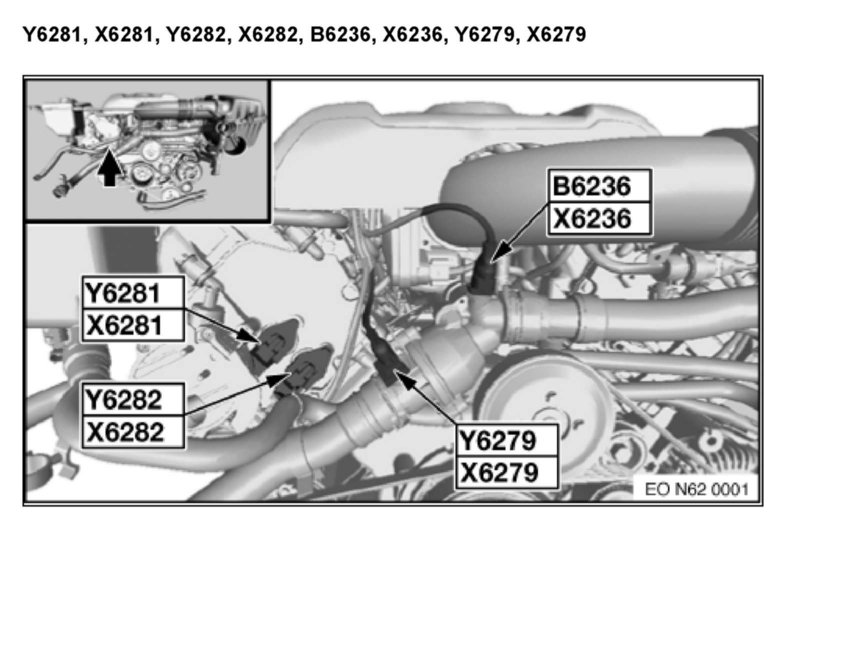 Y6281, X6281, Y6282, X6282, B6236, X6236, Y6279, X6279

B6236
X6236

Y6281
X6281

Y6282
X6282

Y6279
X6279

EO N62 0001