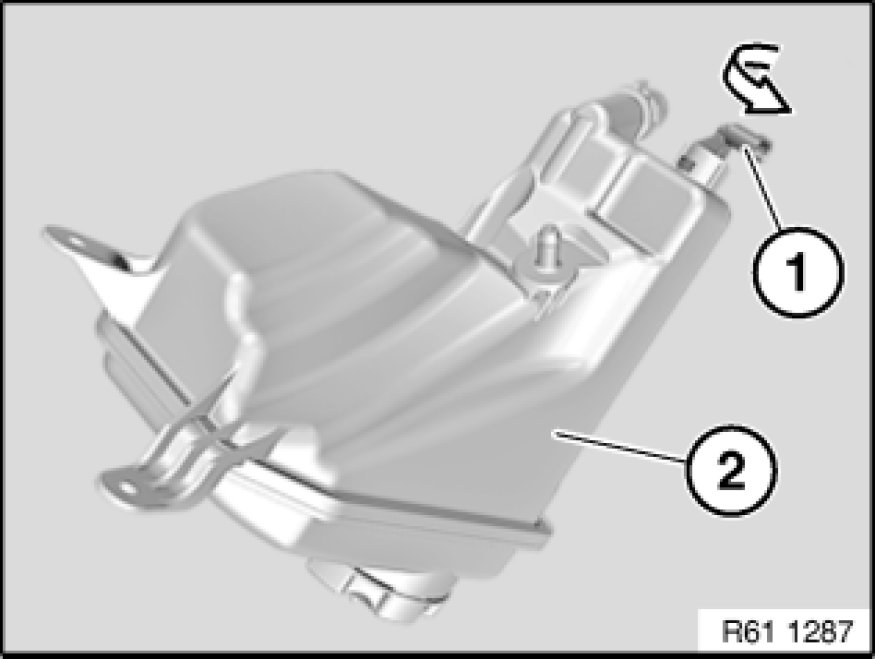 1

2

R61 1287