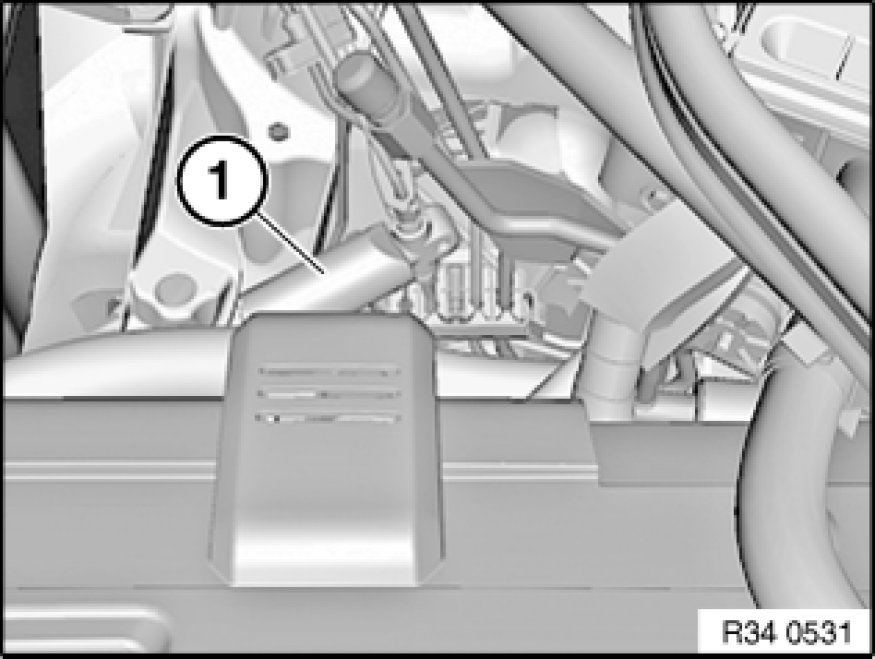 1

R34 0531