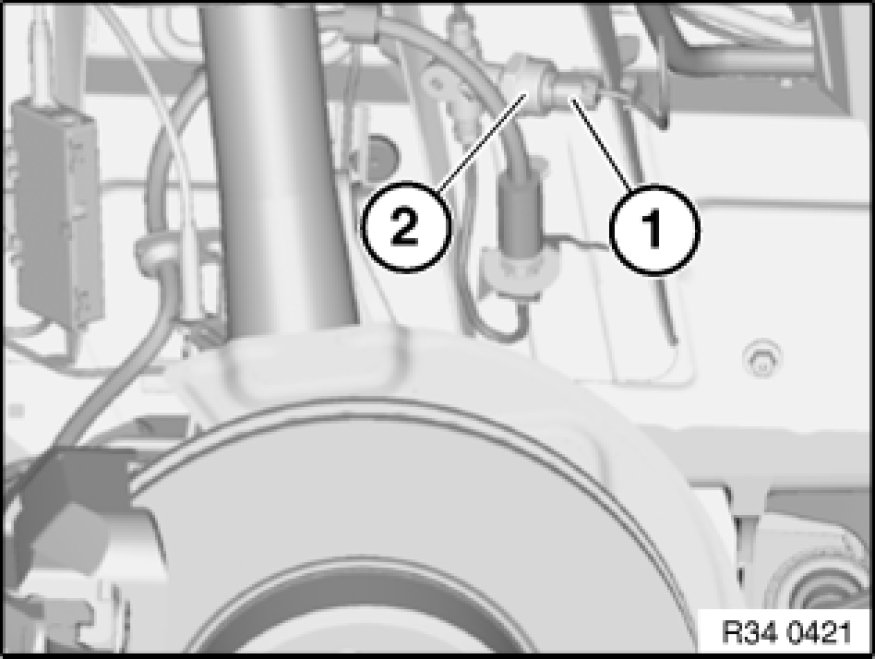 2
1
R34 0421