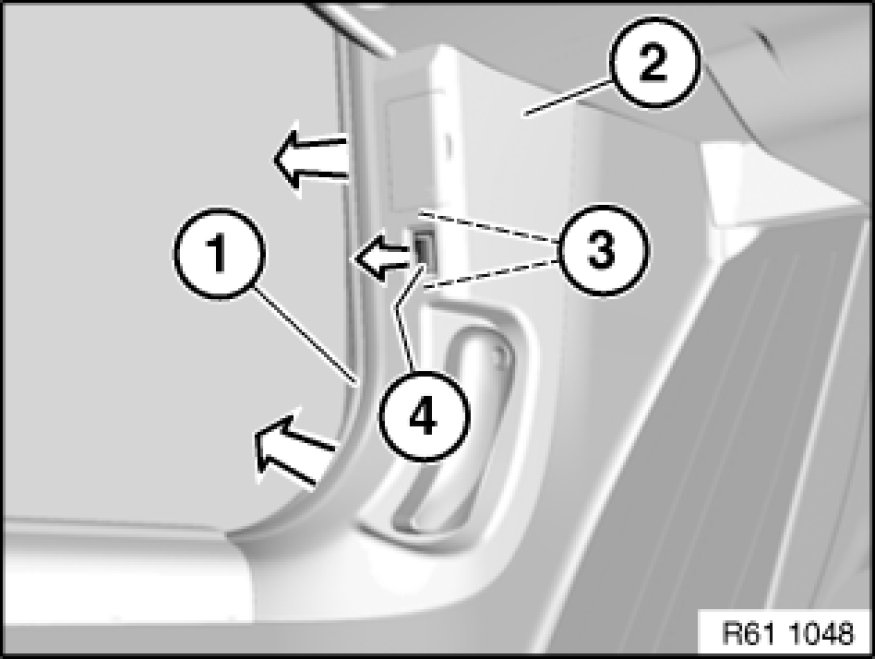 2
1
3
4
R61 1048