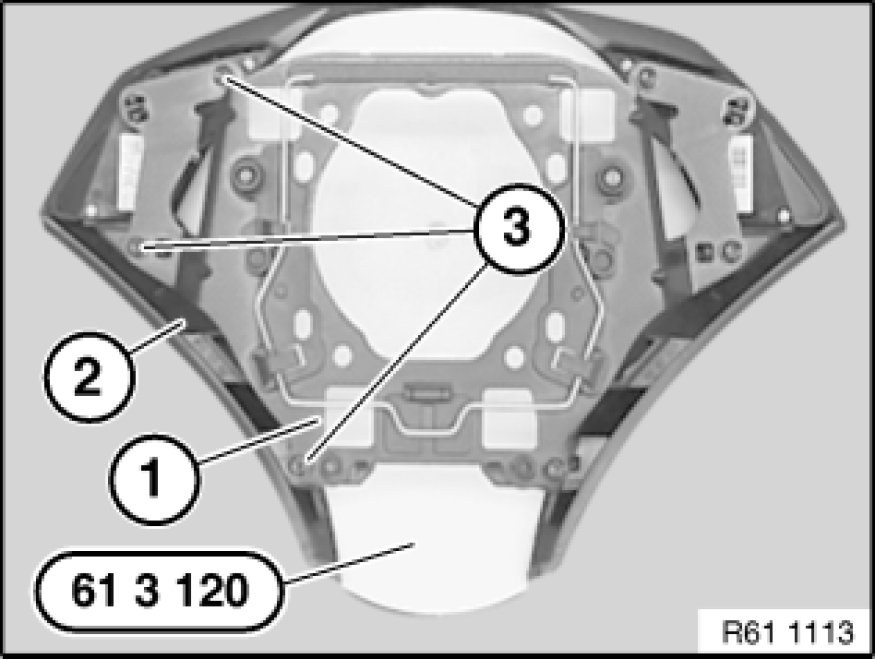 3

2

1

61 3 120

R61 1113