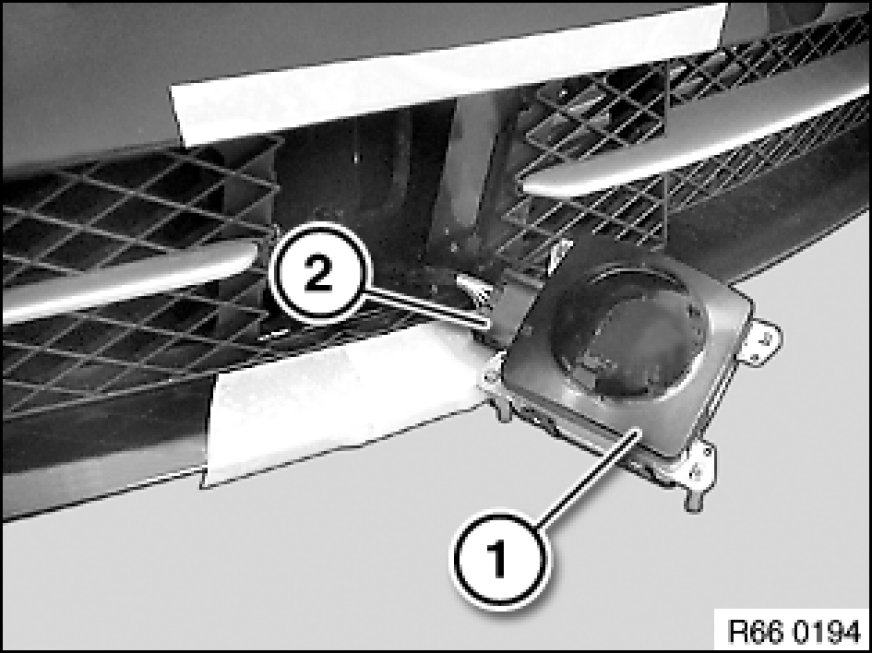 2

1

R66 0194