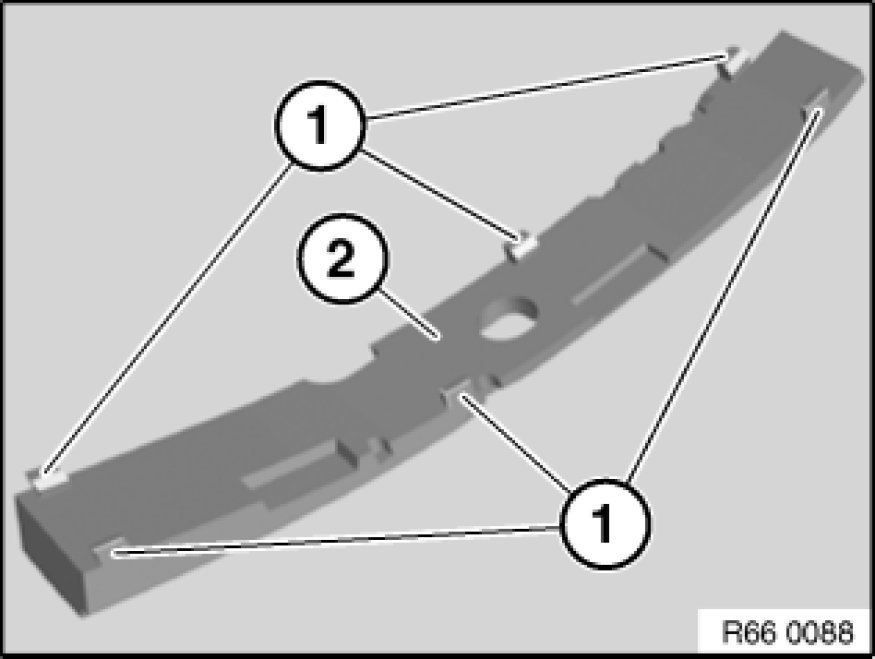 1
2
1
R66 0088