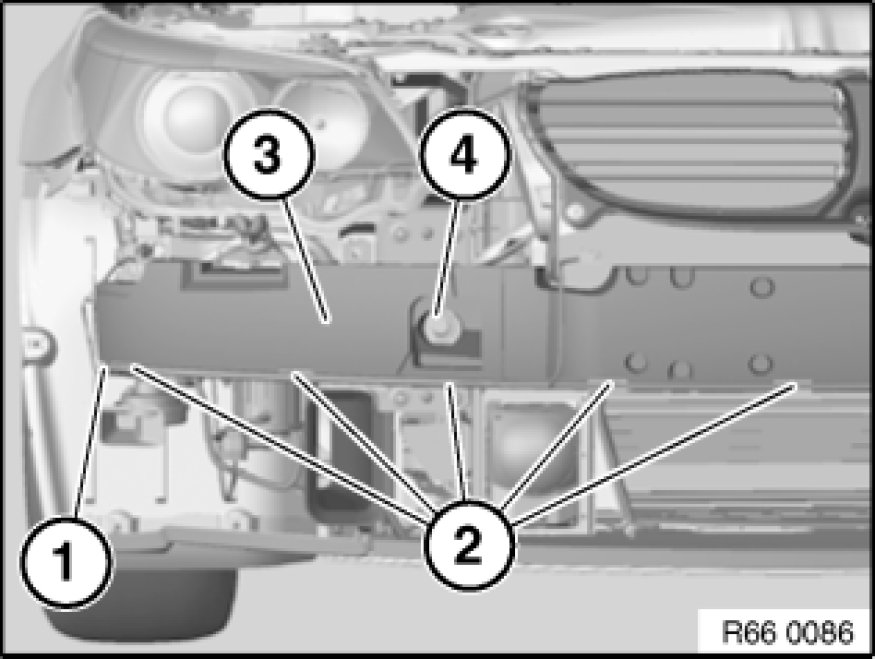 3
4
1
2
R66 0086