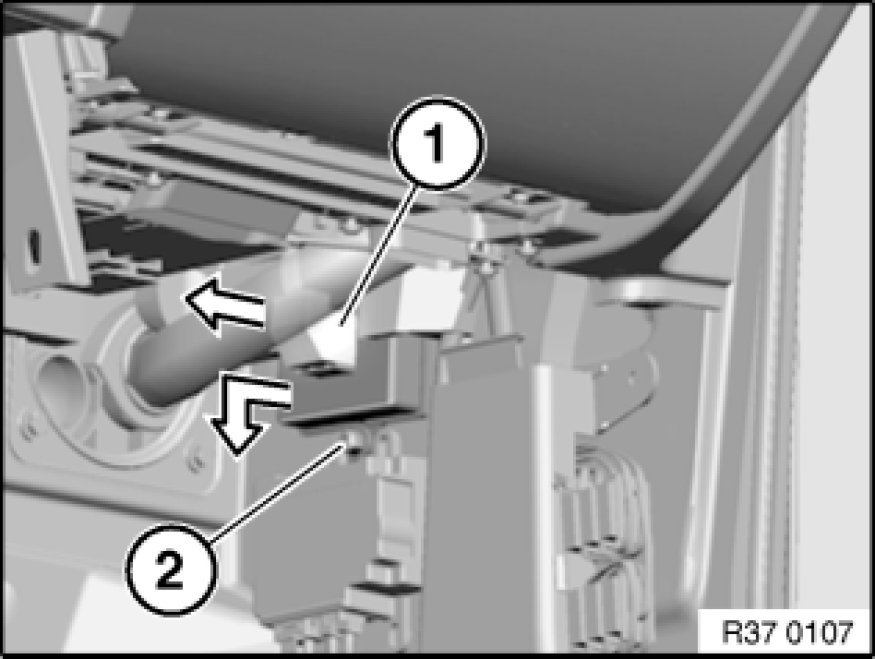 1

2

R37 0107