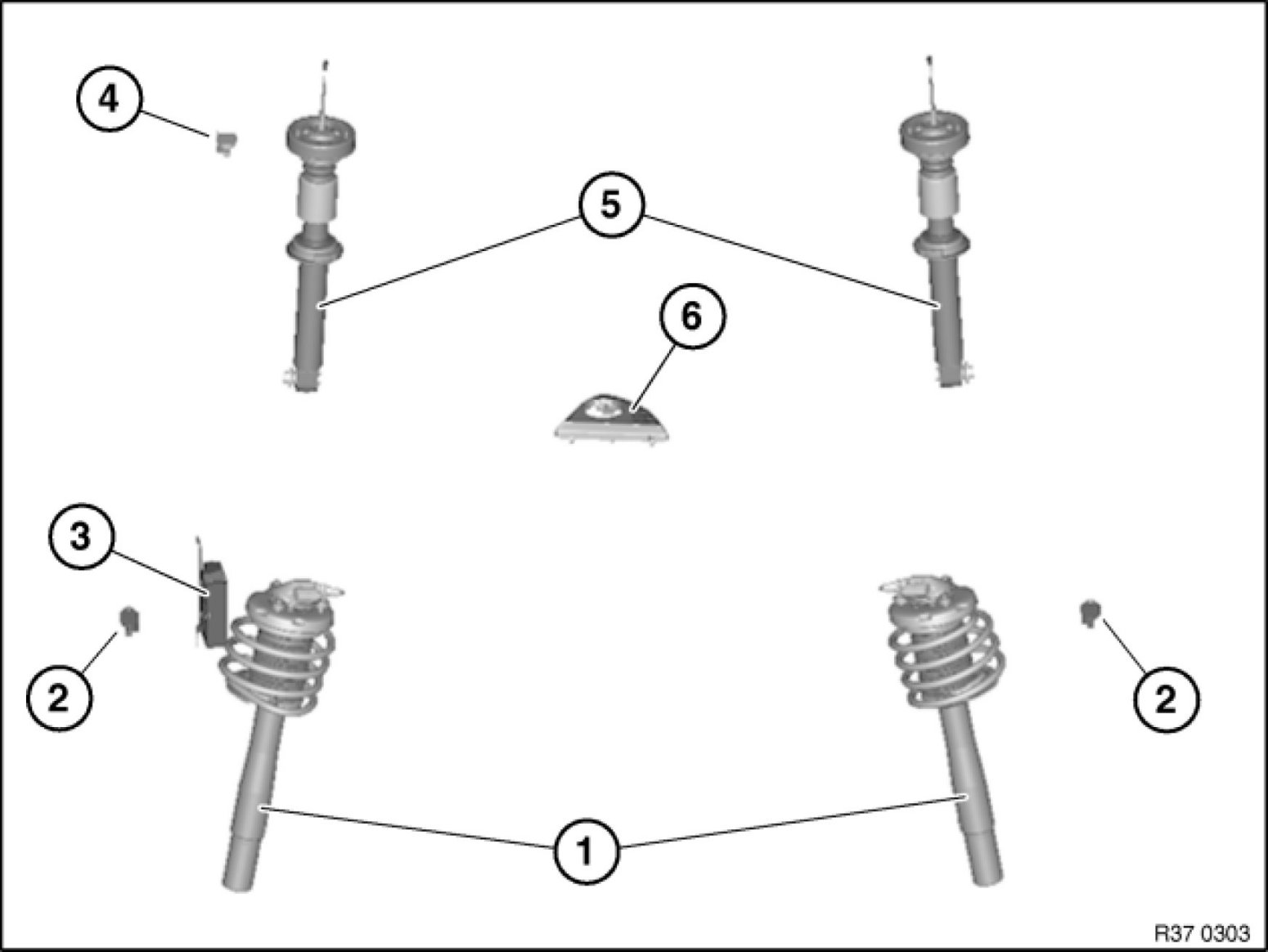 4

5

6

3

2

2

1

R37 0303