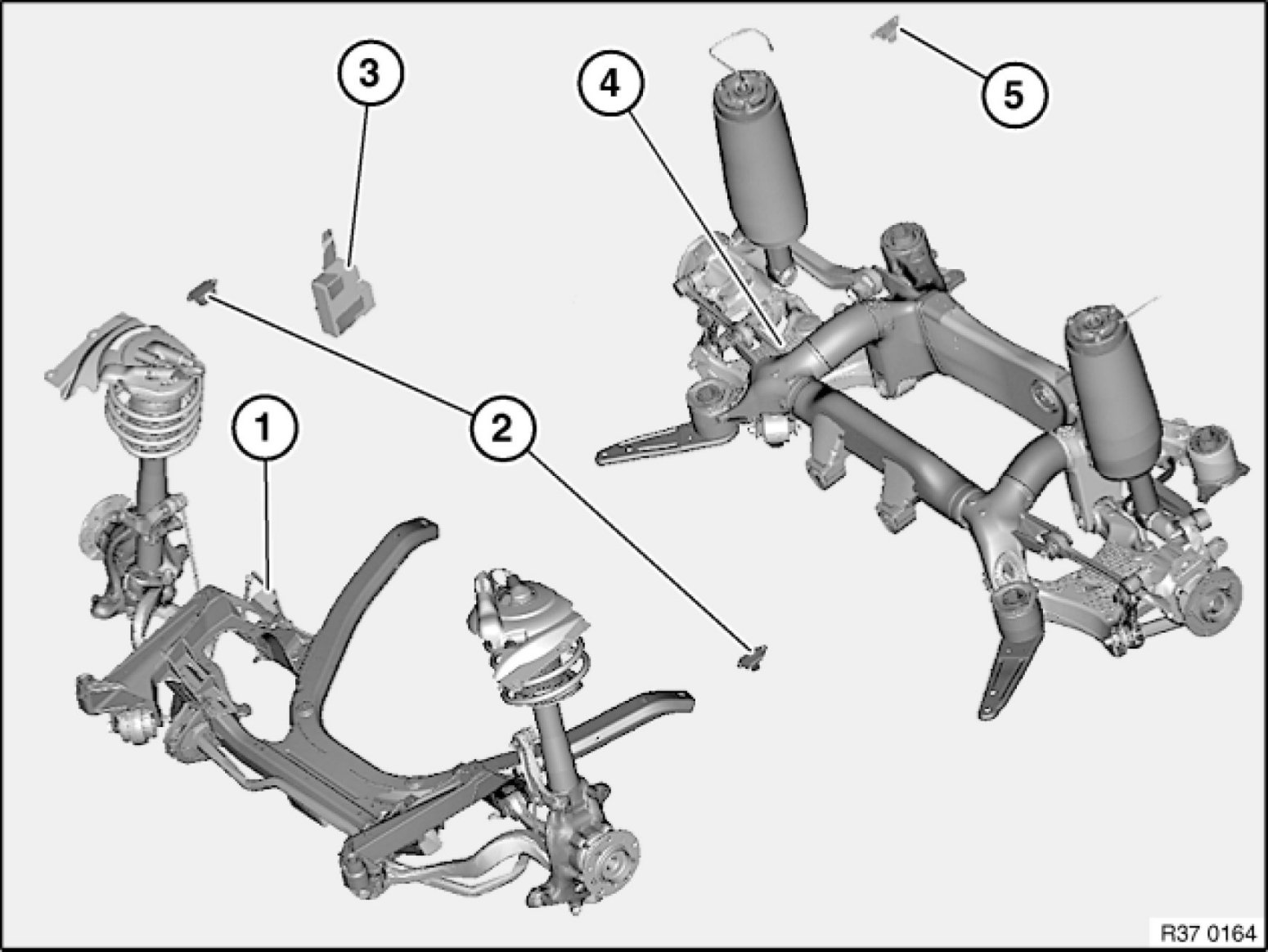 3
4
5
1
2
R37 0164