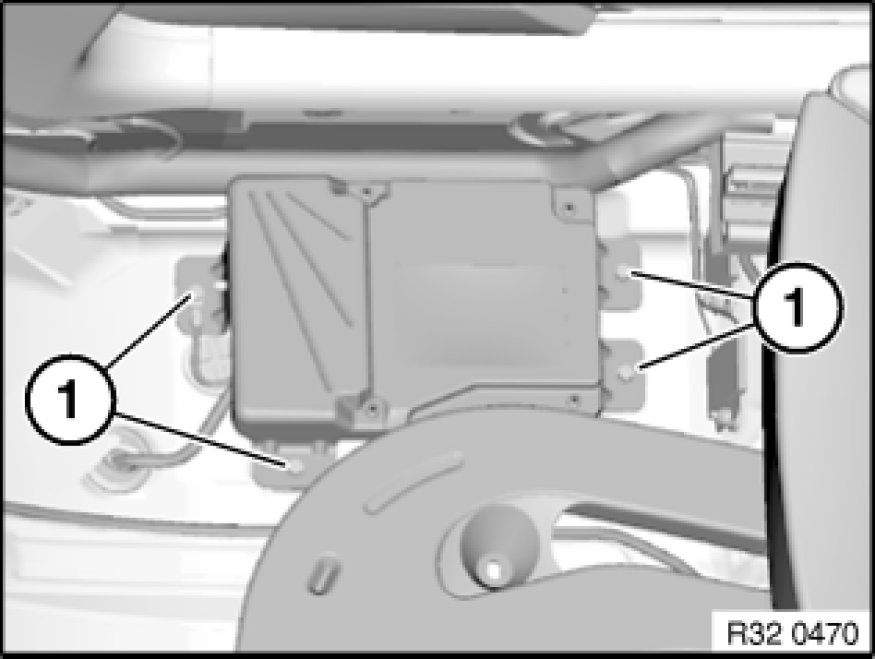 1
1
R32 0470