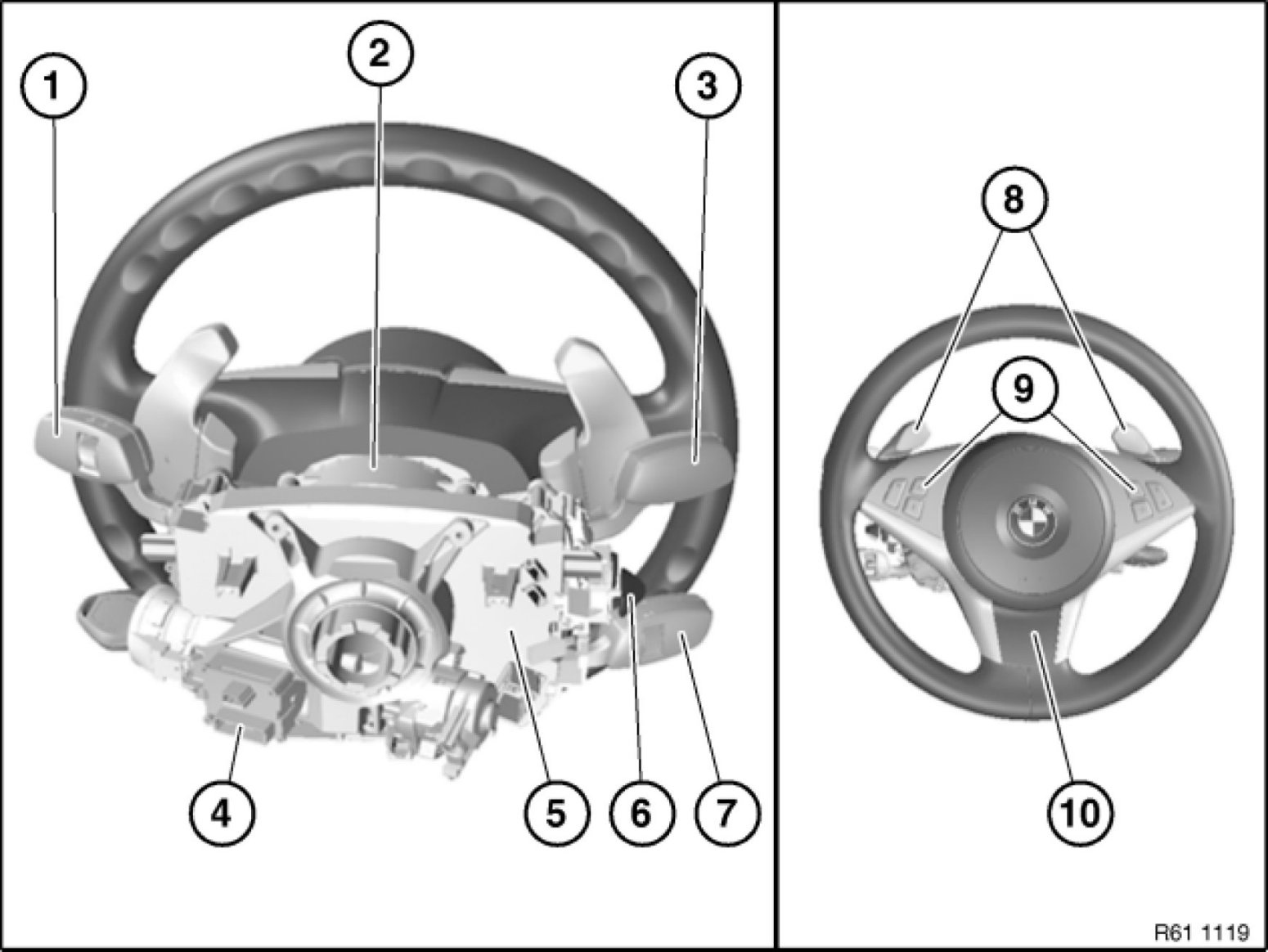 1
2
3
4
5
6
7
8
9
10
R61 1119