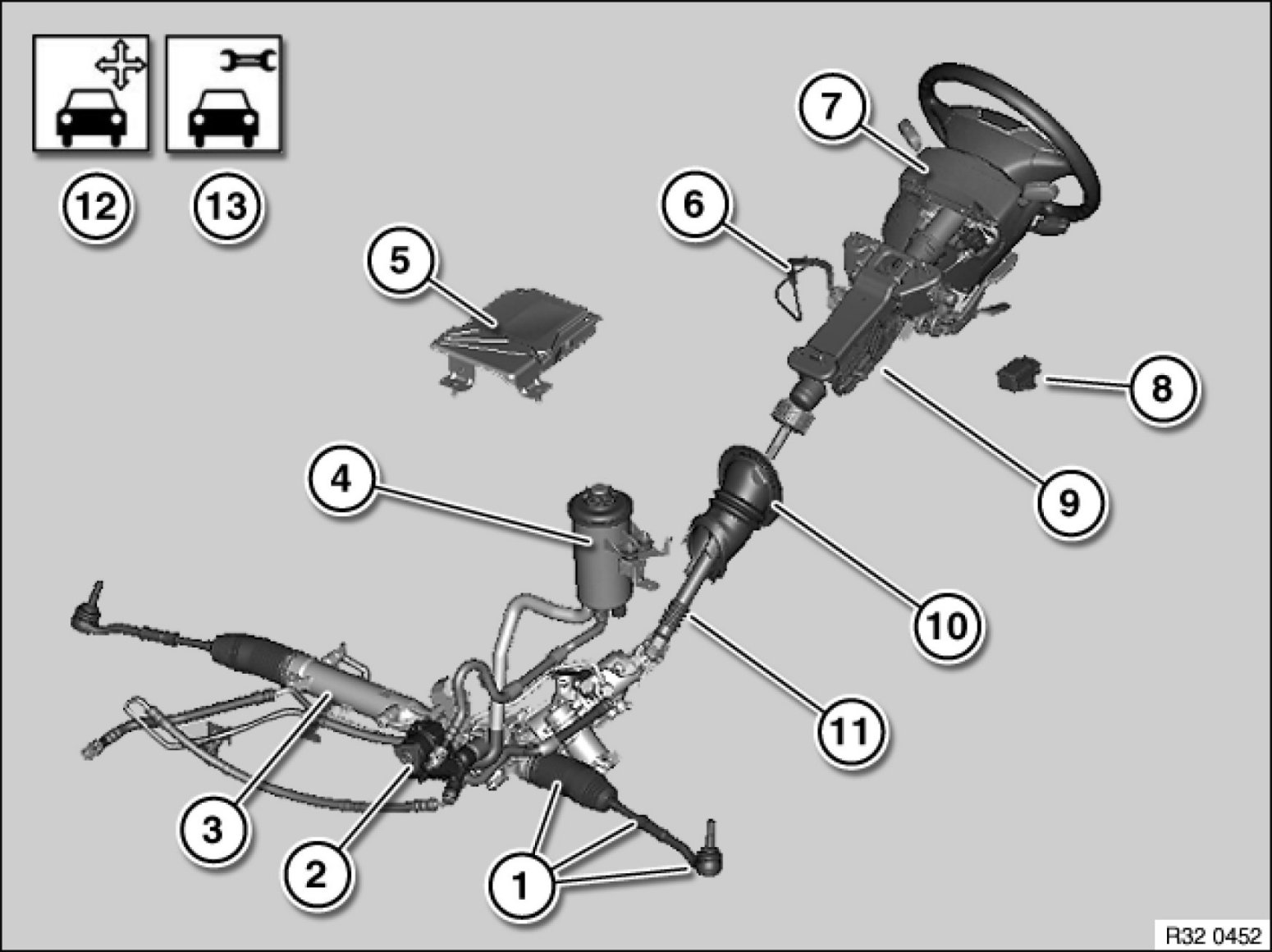 12
13
7
6
5
8
9
4
10
11
3
2
1
R32 0452