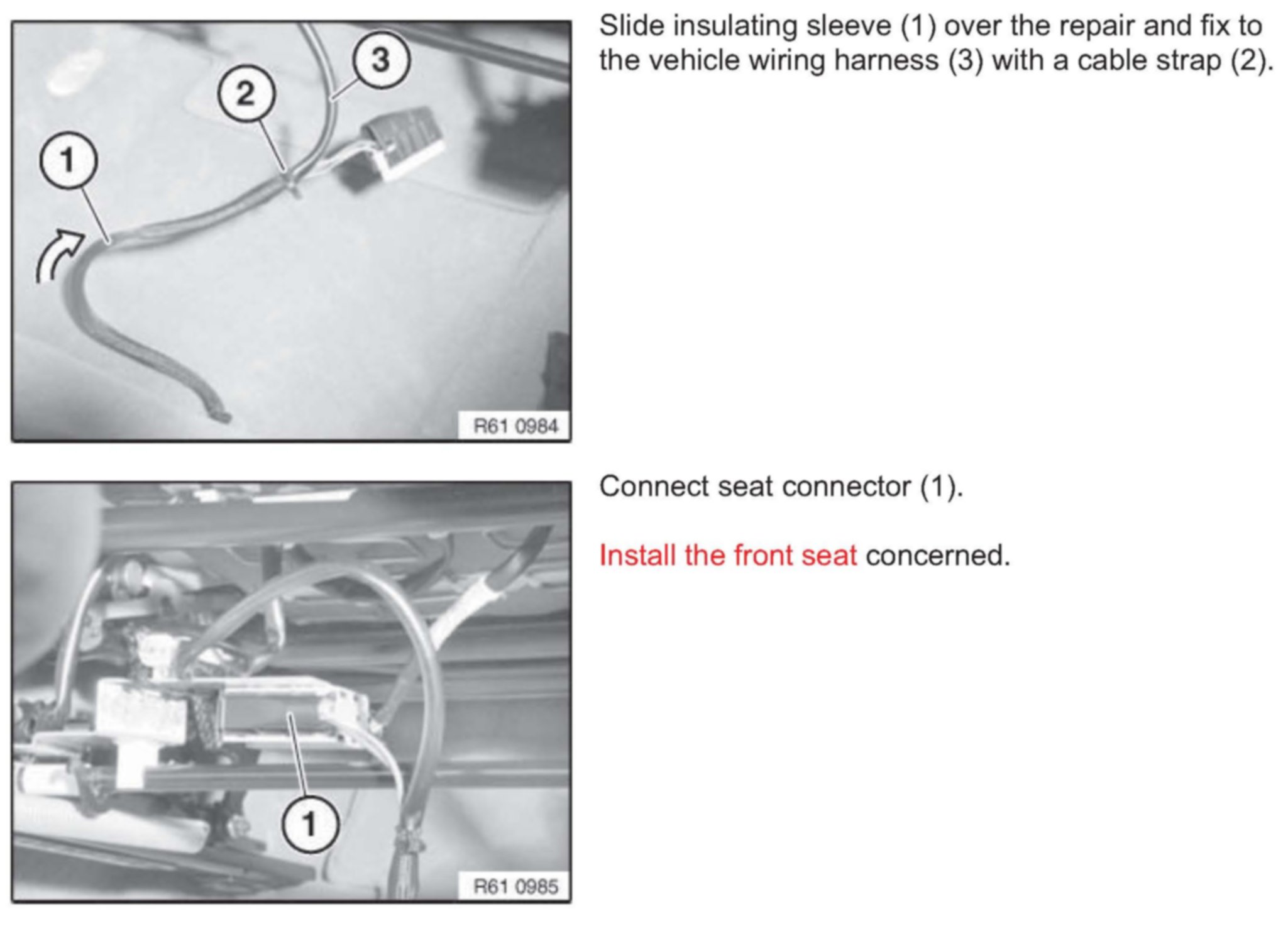 3
2
1
R61 0984

Slide insulating sleeve (1) over the repair and fix to the vehicle wiring harness (3) with a cable strap (2).

1
R61 0985

Connect seat connector (1).

Install the front seat concerned.