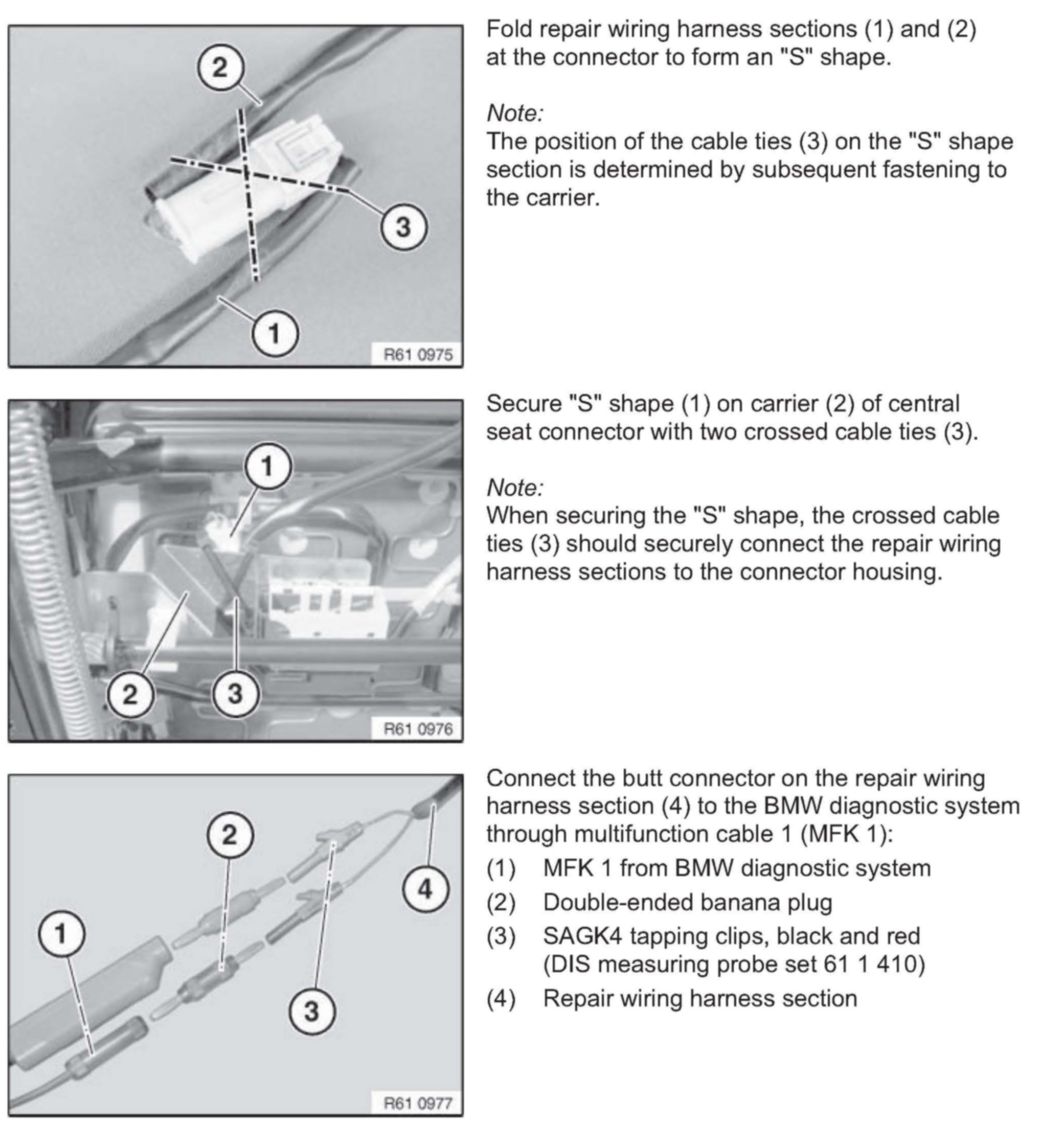 2

3

1

R61 0975

Fold repair wiring harness sections (1) and (2) at the connector to form an "S" shape.

Note:
The position of the cable ties (3) on the "S" shape section is determined by subsequent fastening to the carrier.

1

2

3

R61 0976

Secure "S" shape (1) on carrier (2) of central seat connector with two crossed cable ties (3).

Note:
When securing the "S" shape, the crossed cable ties (3) should securely connect the repair wiring harness sections to the connector housing.

2

4

1

3

R61 0977

Connect the butt connector on the repair wiring harness section (4) to the BMW diagnostic system through multifunction cable 1 (MFK 1):

(1) MFK 1 from BMW diagnostic system

(2) Double-ended banana plug

(3) SAGK4 tapping clips, black and red (DIS measuring probe set 61 1 410)

(4) Repair wiring harness section