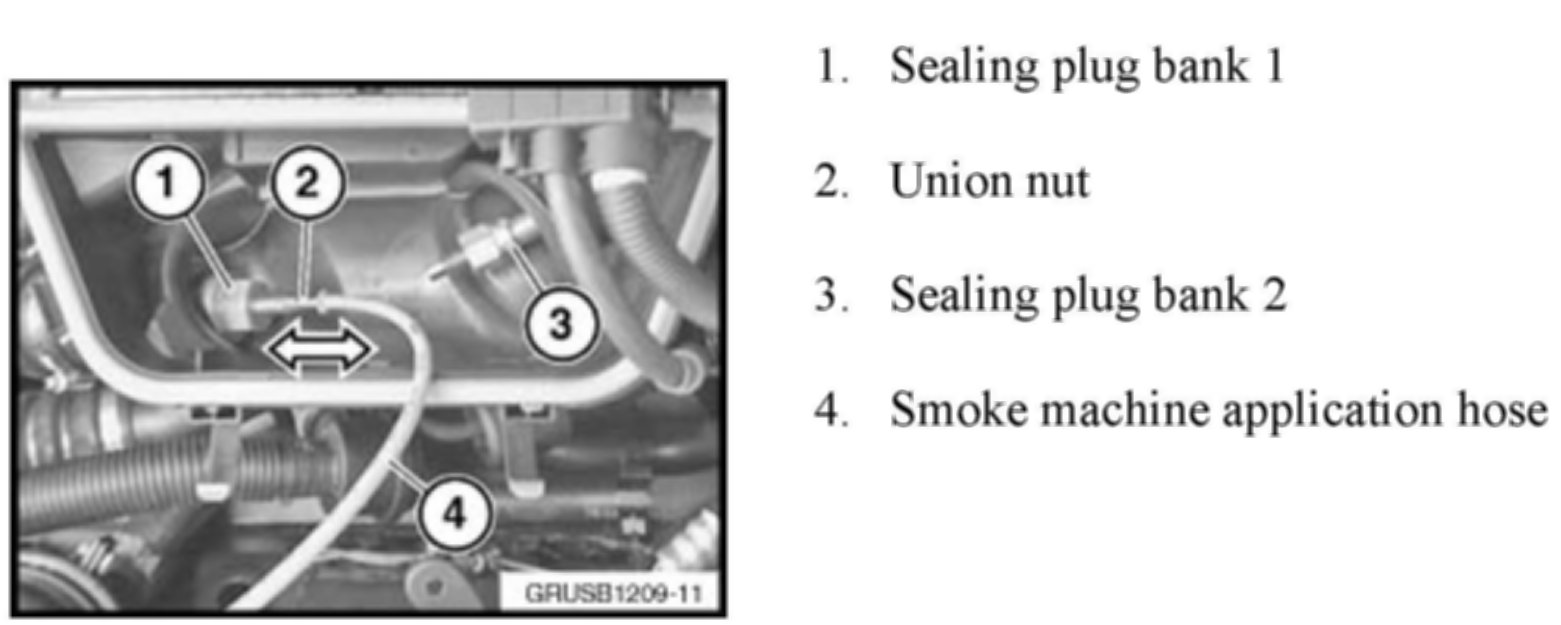 1
2
3
4
GRUSB1209-11

1. Sealing plug bank 1

2. Union nut

3. Sealing plug bank 2

4. Smoke machine application hose