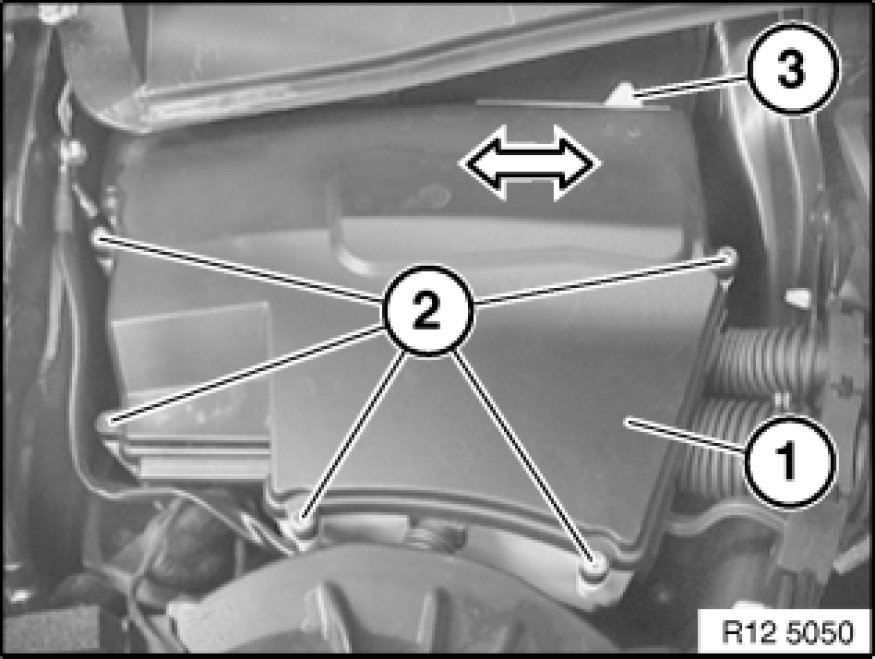 3
2
1
R12 5050