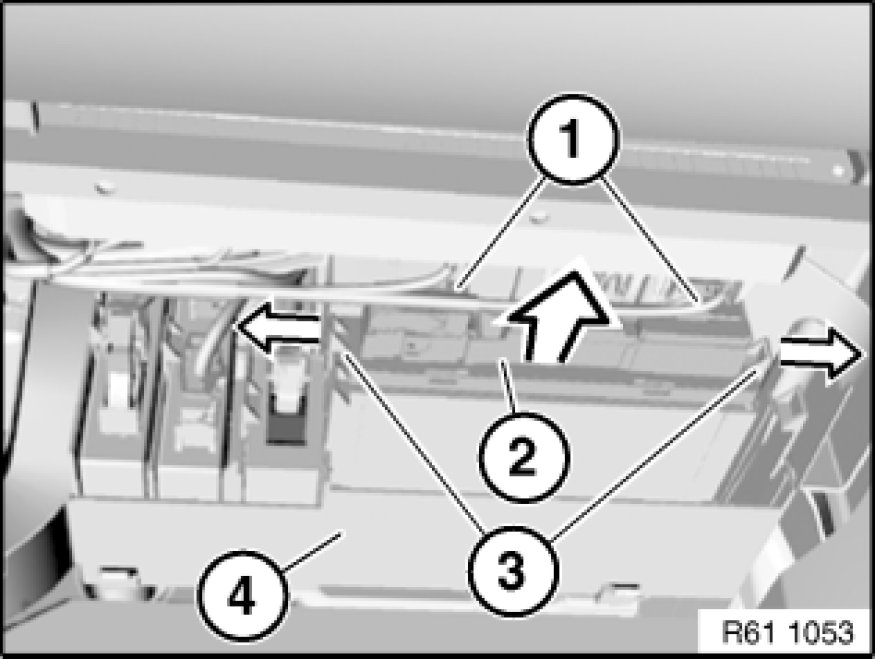 1
2
3
4
R61 1053