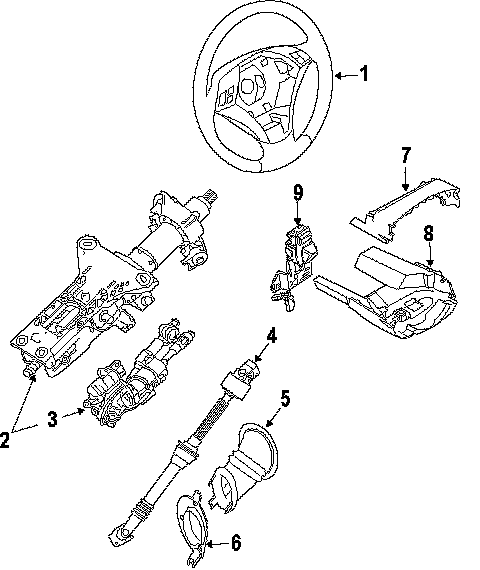 1
7
9
8
4
5
2
3
6