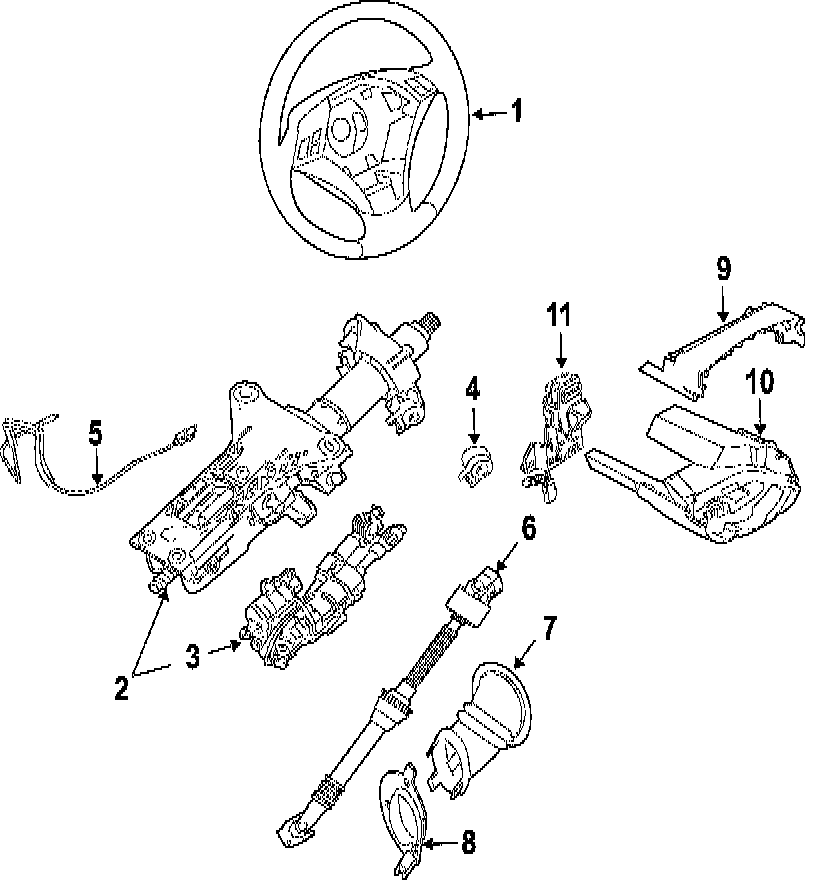 1
9
11
10
4
5
6
7
2
3
8