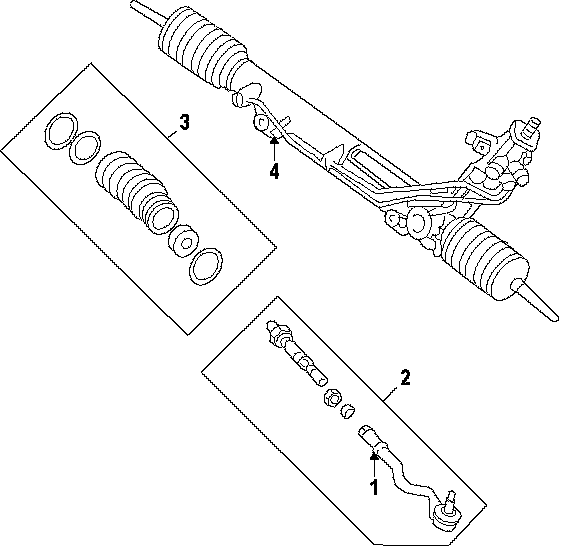 3

4

2

1