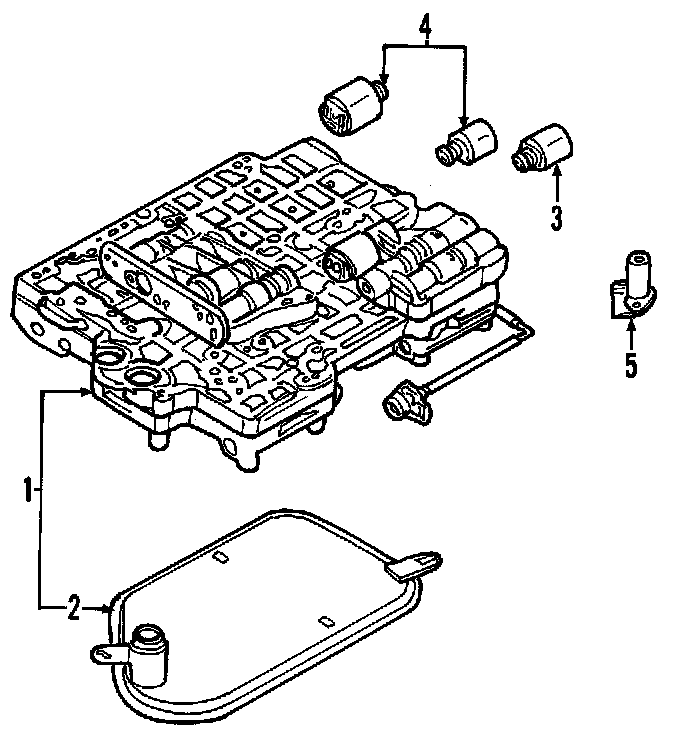 4
3
5
1
2