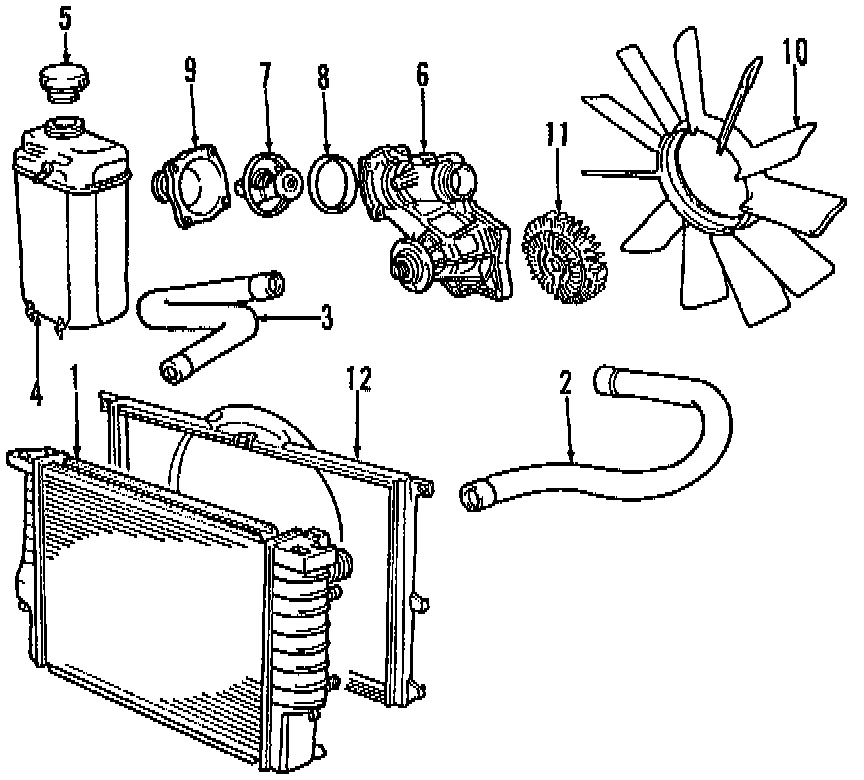 5
9
7
8
6
10
11
3
4
1
12
2