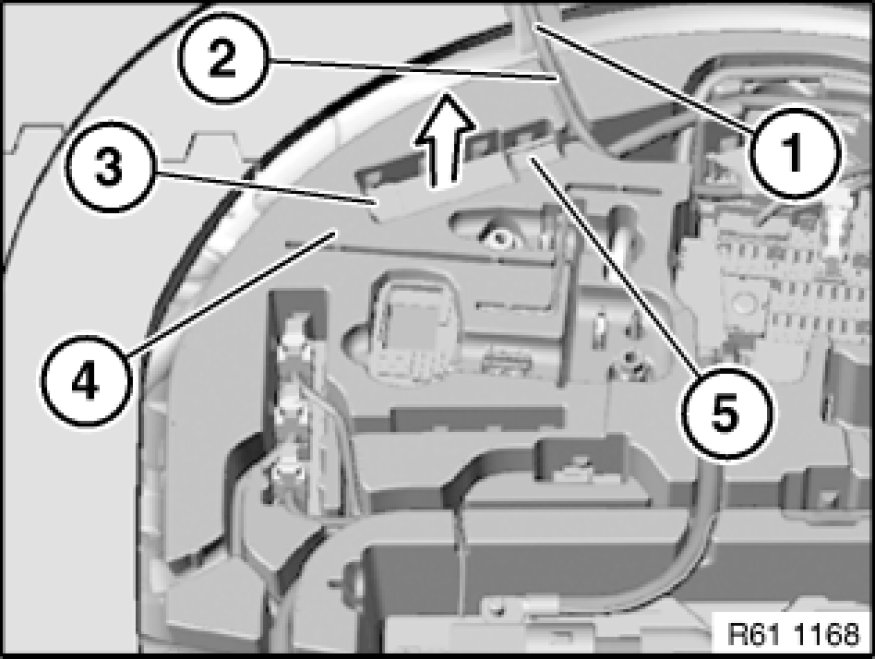 2
1
3
4
5
R61 1168