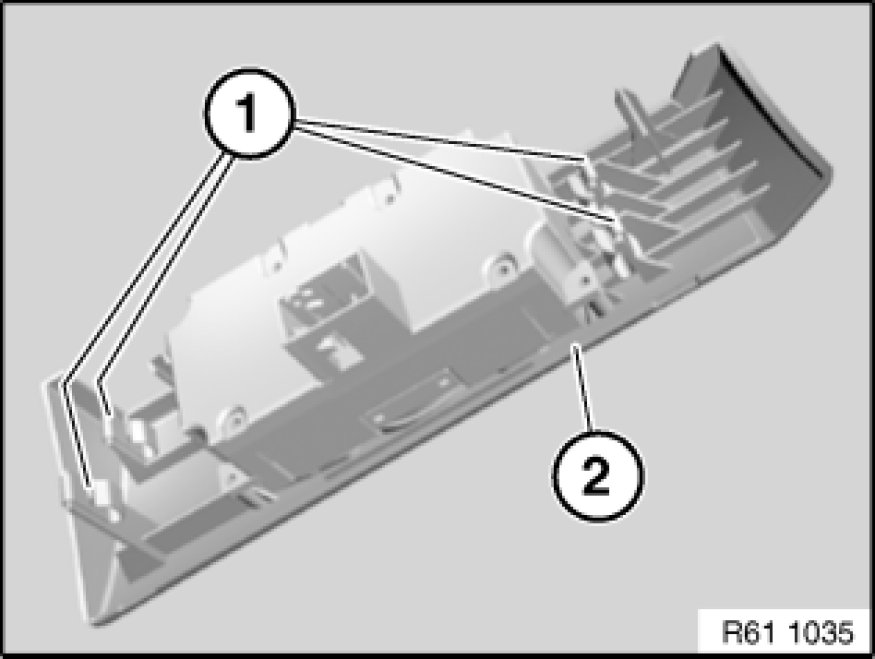 1
2
R61 1035