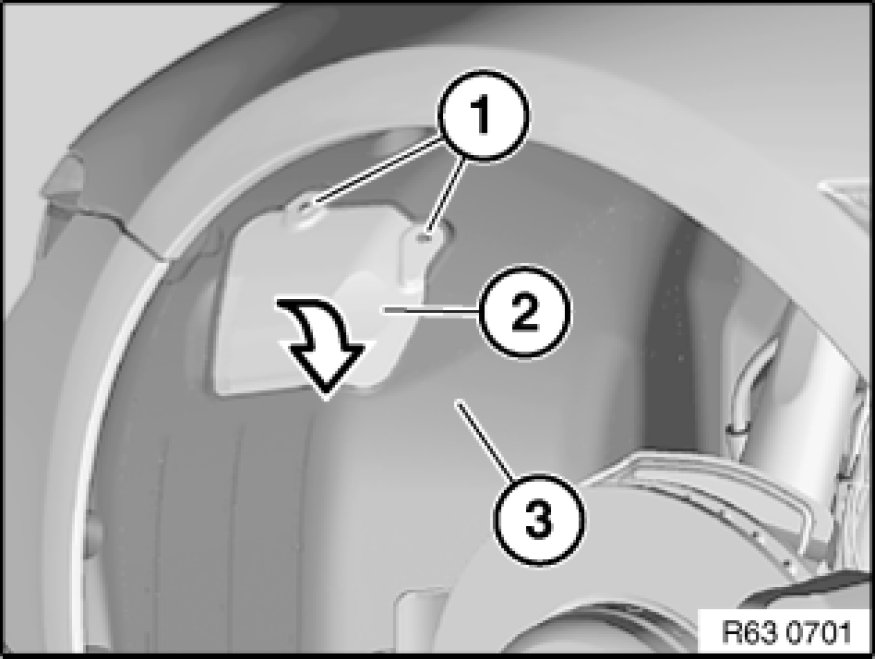 1
2
3
R63 0701